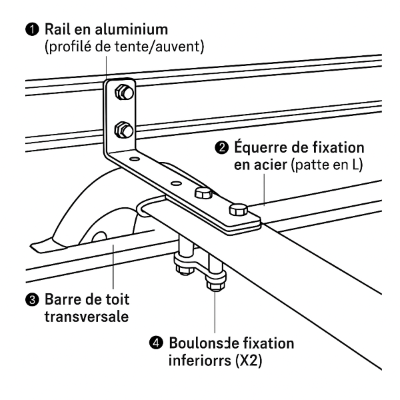 ❶ Rail en aluminium
(profilé de tente/auvent)

❷ Équerre de fixation
en acier (patte en L)

❸ Barre de toit
transversale

❹ Boulonsde fixation
inferiorrs (X2)